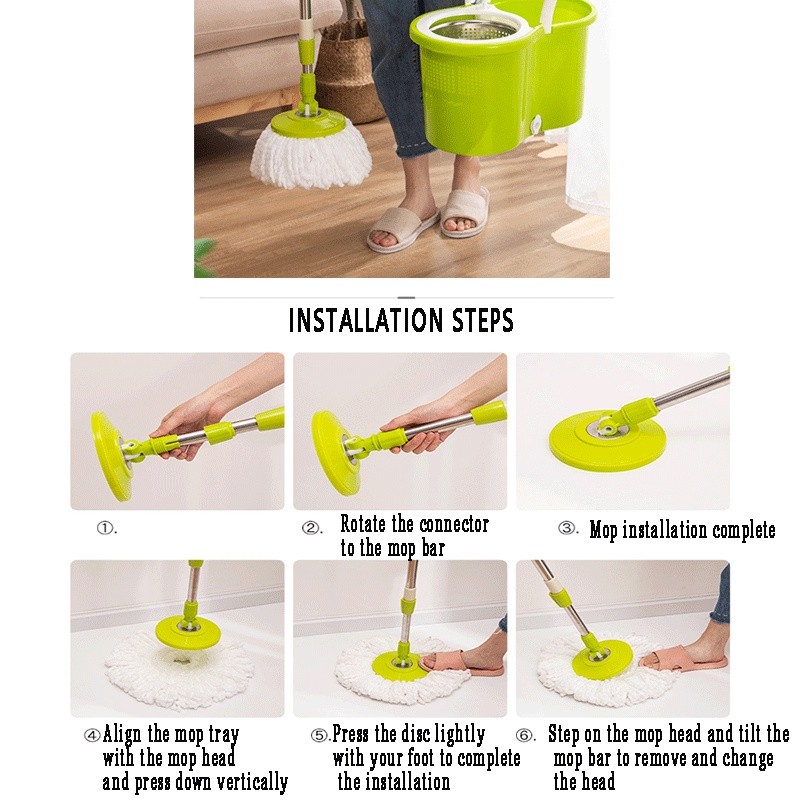 INSTALLATION STEPS

①.

②. Rotate the connector to the mop bar

③. Mop installation complete

④Align the mop tray with the mop head and press down vertically

⑤.Press the disc lightly with your foot to complete the installation

⑥. Step on the mop head and tilt the mop bar to remove and change the head